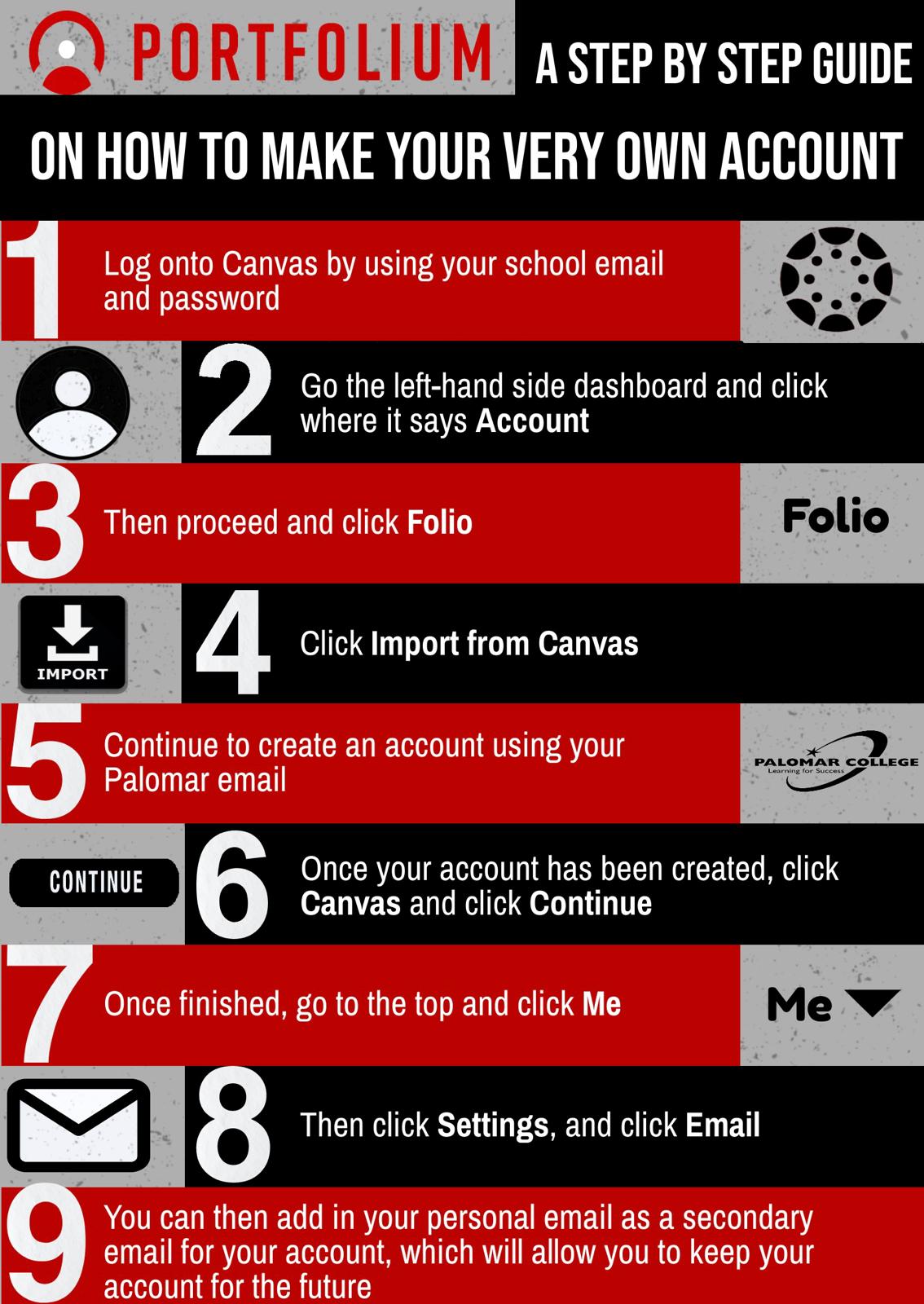 PORTFOLIUM

A STEP BY STEP GUIDE

ON HOW TO MAKE YOUR VERY OWN ACCOUNT

1 Log onto Canvas by using your school email and password

2 Go the left-hand side dashboard and click where it says Account

3 Then proceed and click Folio

Folio

IMPORT

4 Click Import from Canvas

5 Continue to create an account using your Palomar email

PALOMAR COLLEGE Learning for Success

CONTINUE

6 Once your account has been created, click Canvas and click Continue

7 Once finished, go to the top and click Me

Me

8 Then click Settings, and click Email

9 You can then add in your personal email as a secondary email for your account, which will allow you to keep your account for the future