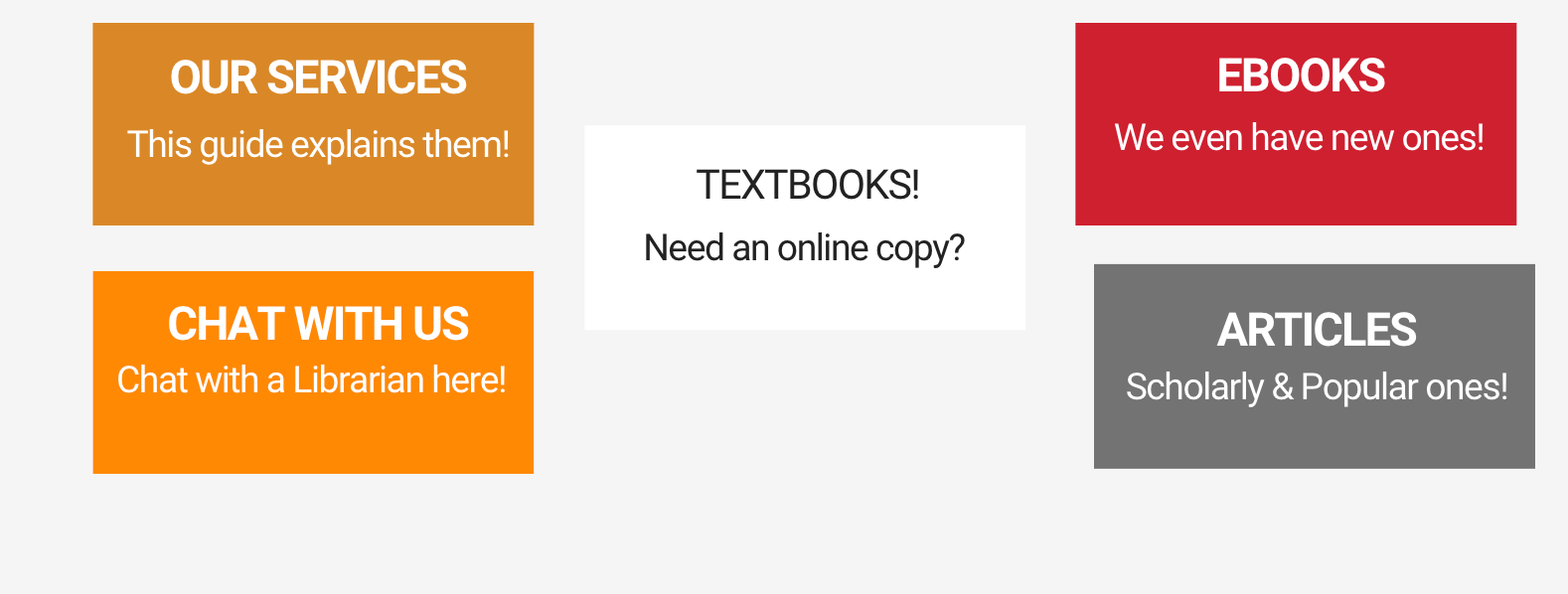 OUR SERVICES
This guide explains them!

CHAT WITH US
Chat with a Librarian here!

TEXTBOOKS!
Need an online copy?

EBOOKS
We even have new ones!

ARTICLES
Scholarly & Popular ones!